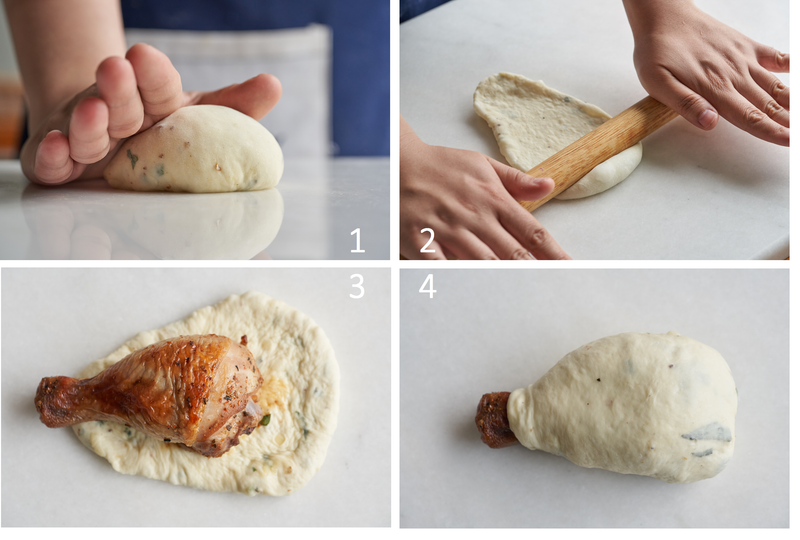 1

2

3

4