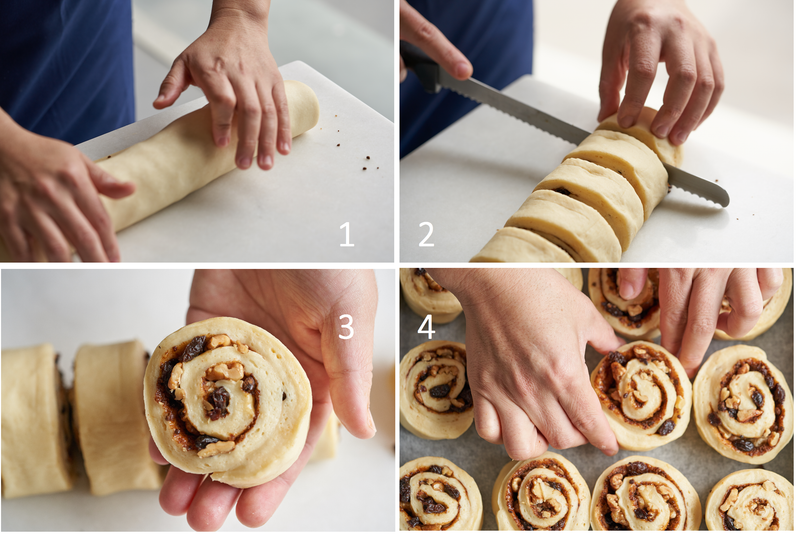 1

2

3

4