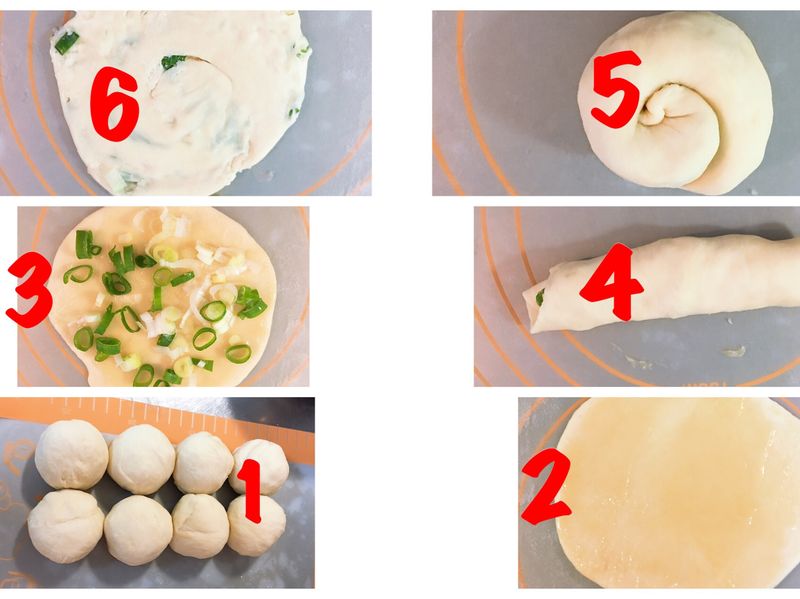 6

5

3

4

1

2