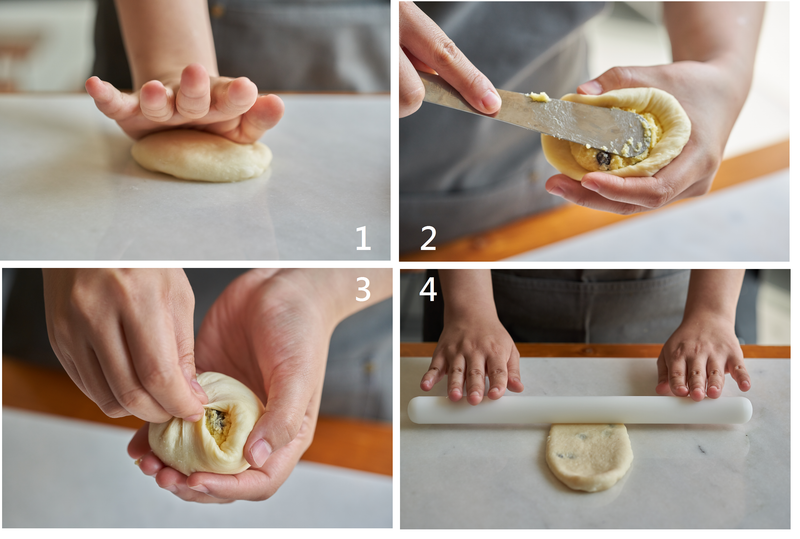 1
2
3
4