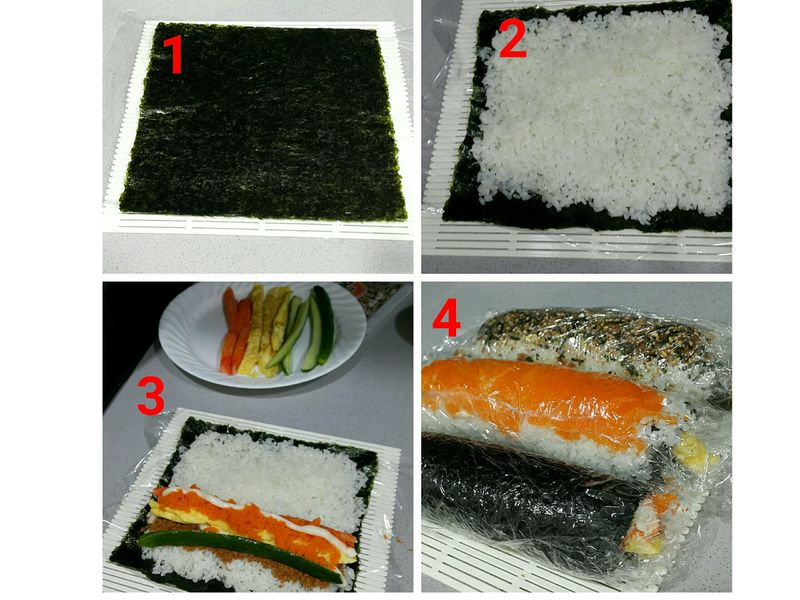 1
2
3
4