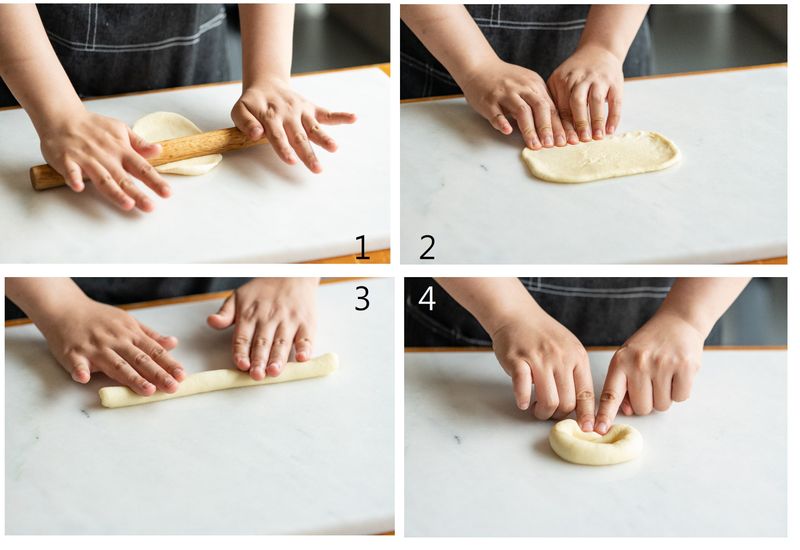 1

2

3

4