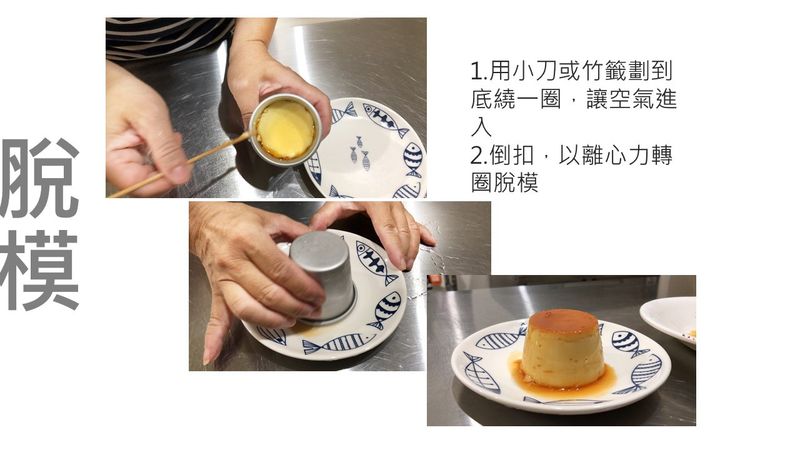 脫模

1.用小刀或竹籤劃到底繞一圈，讓空氣進入
2.倒扣，以離心力轉圈脫模