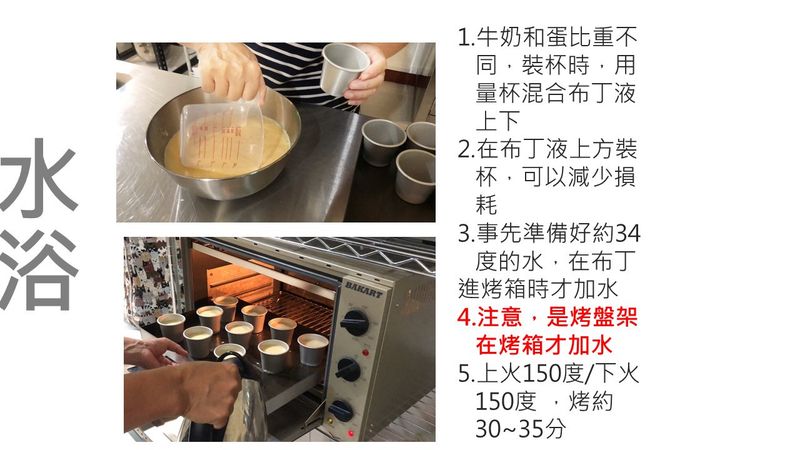 水浴

BAKART

1.牛奶和蛋比重不同，裝杯時，用量杯混合布丁液上下
2.在布丁液上方裝杯，可以減少損耗
3.事先準備好約34度的水，在布丁進烤箱時才加水
4.注意，是烤盤架在烤箱才加水
5.上火150度/下火150度 ，烤約30~35分