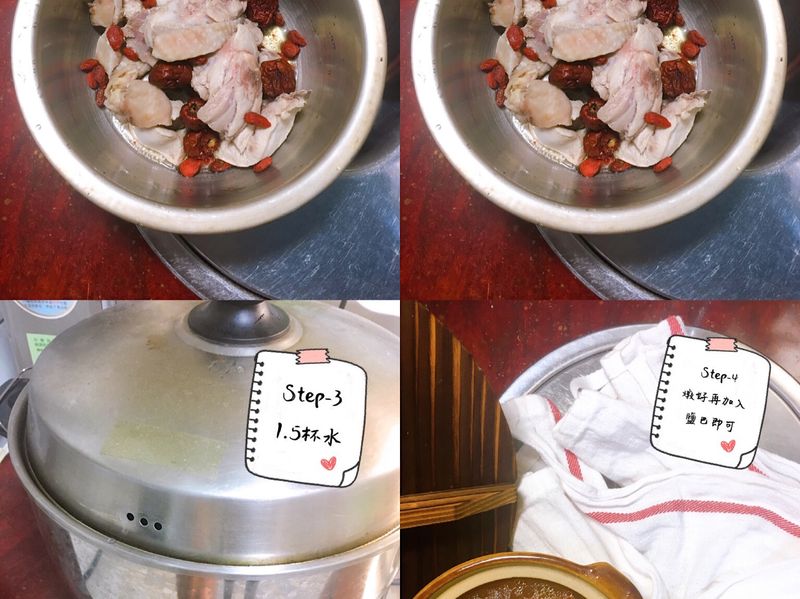 Step-3
1.5杯水

Step-4
燉好再加入
鹽巴即可