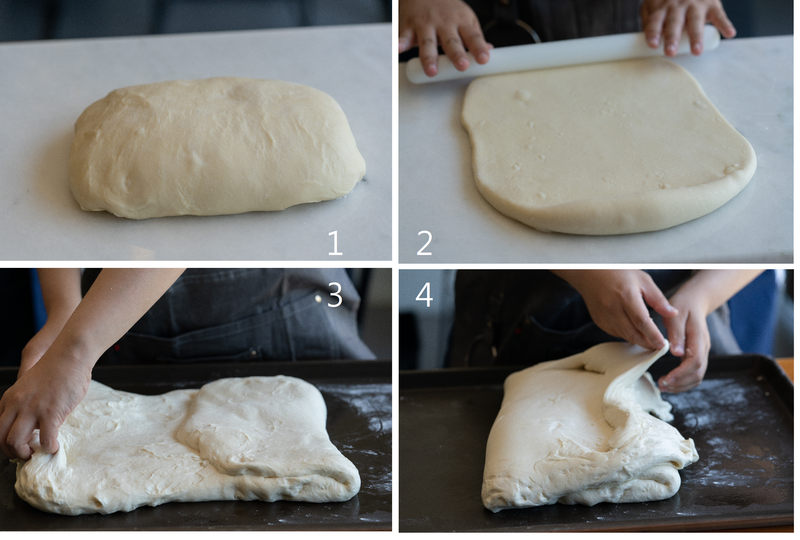 1
2
3
4