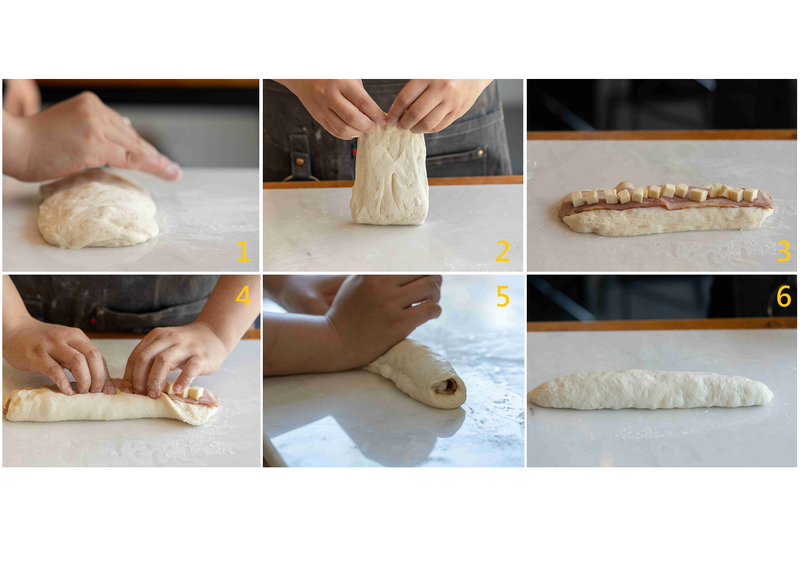 1
2
3
4
5
6