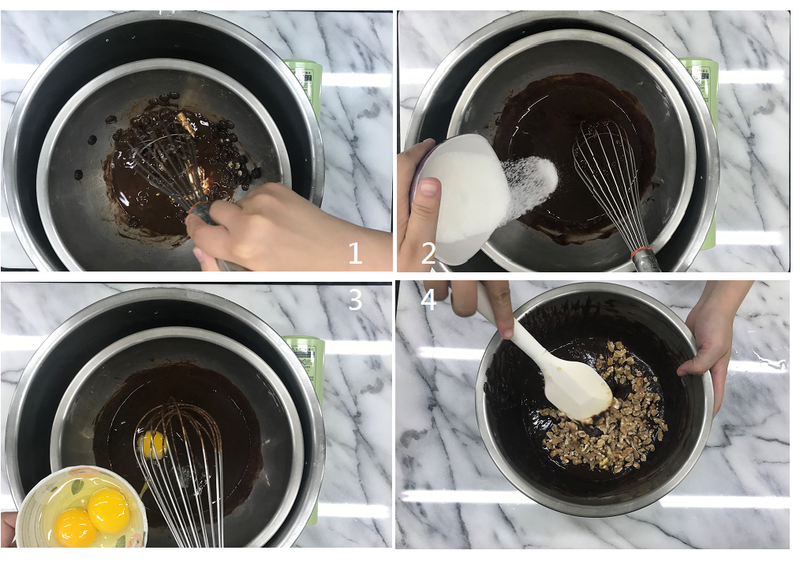 1
2
3
4