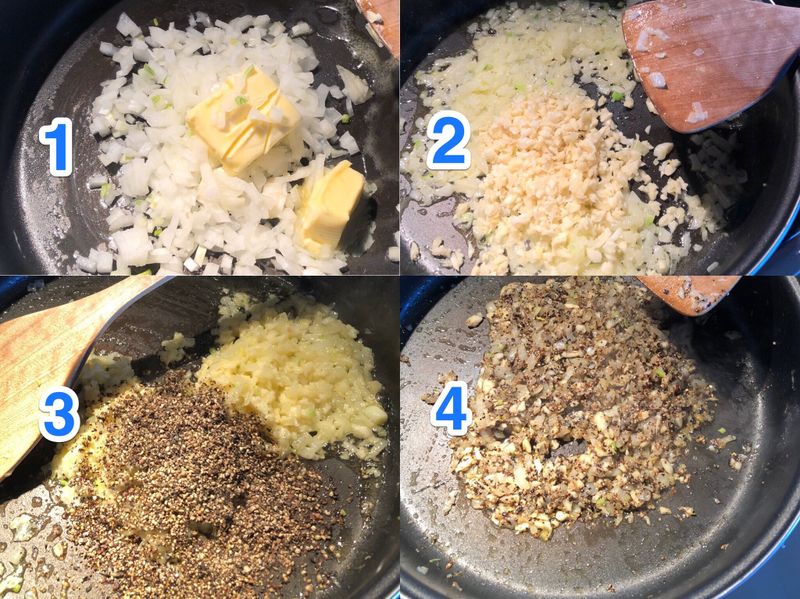 1
2
3
4