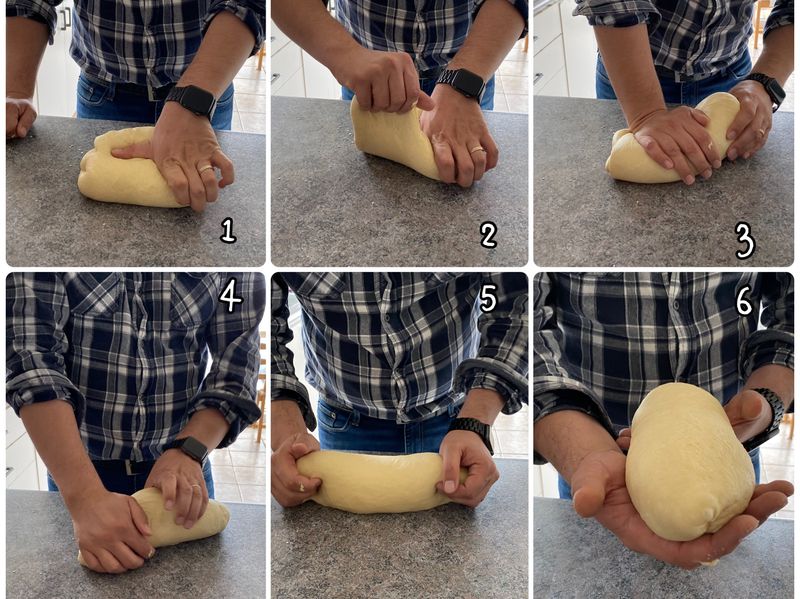 1

2

3

4

5

6