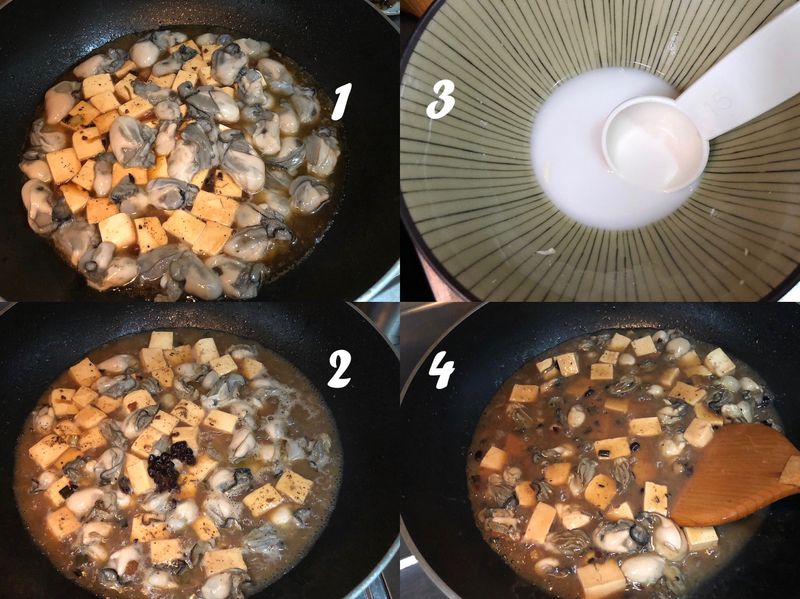 1

3

2

4