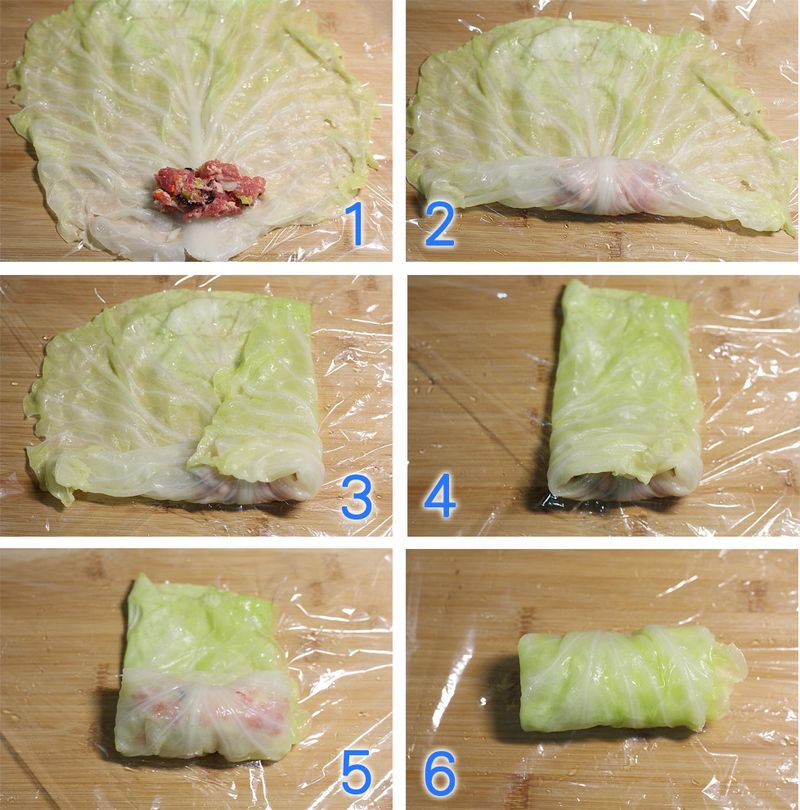 1
2
3
4
5
6