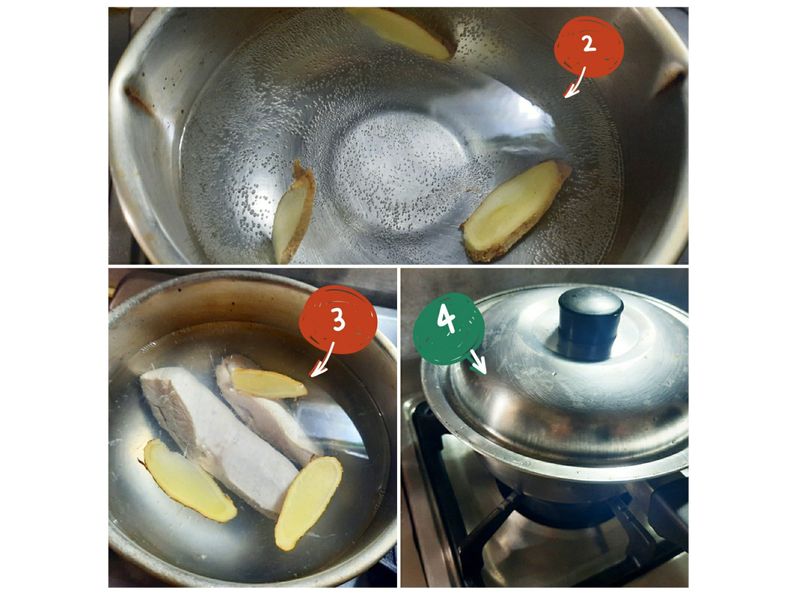 2

3

4