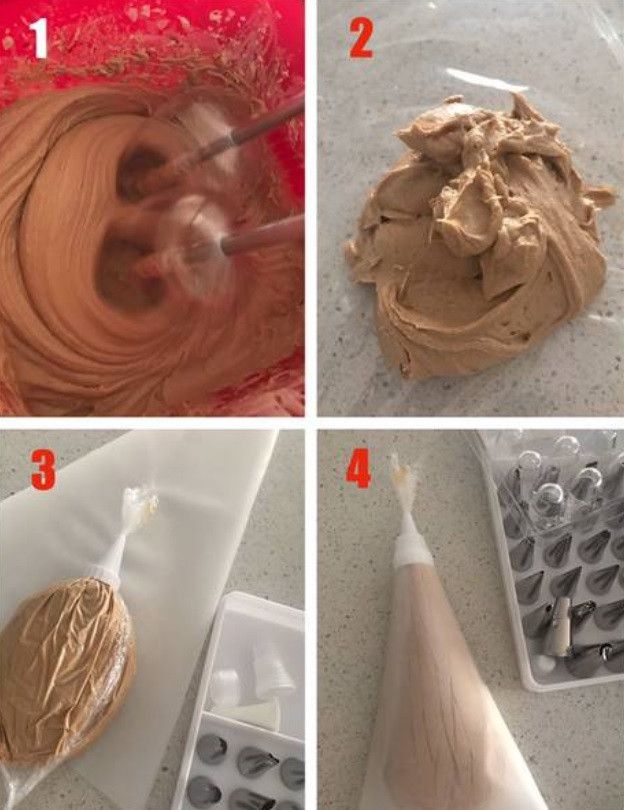 1

2

3

4