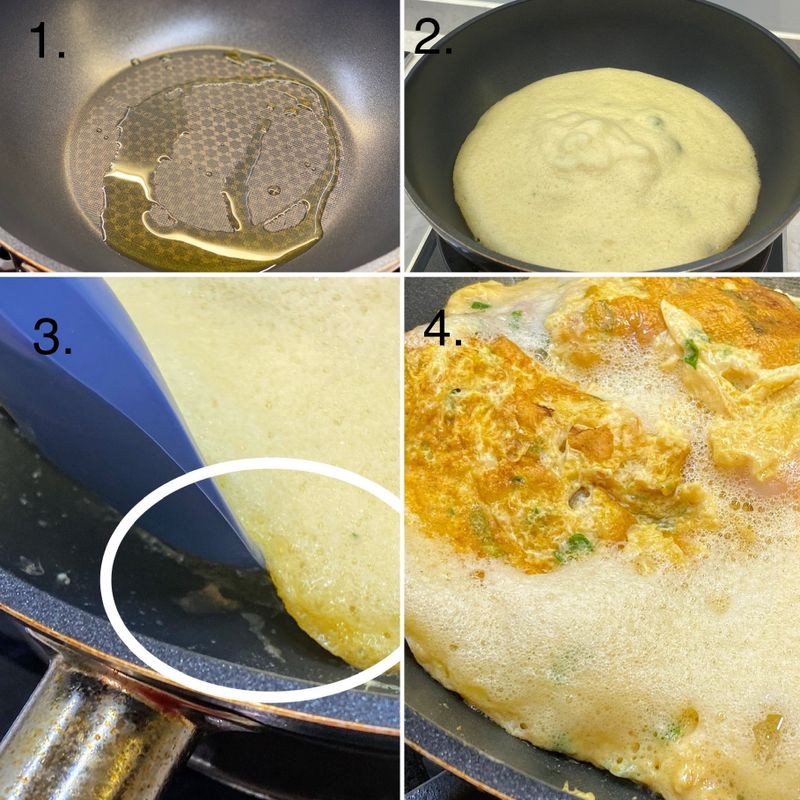 1.

2.

3.

4.