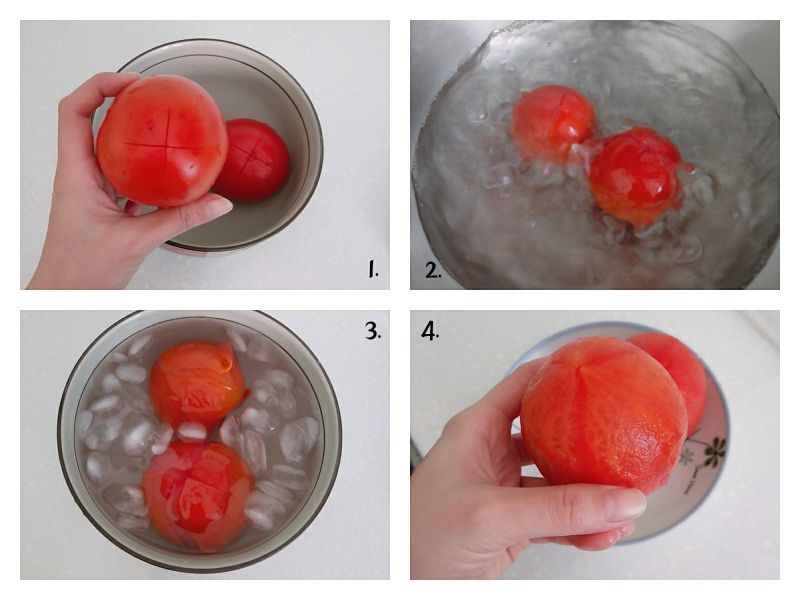 1.

2.

3.

4.