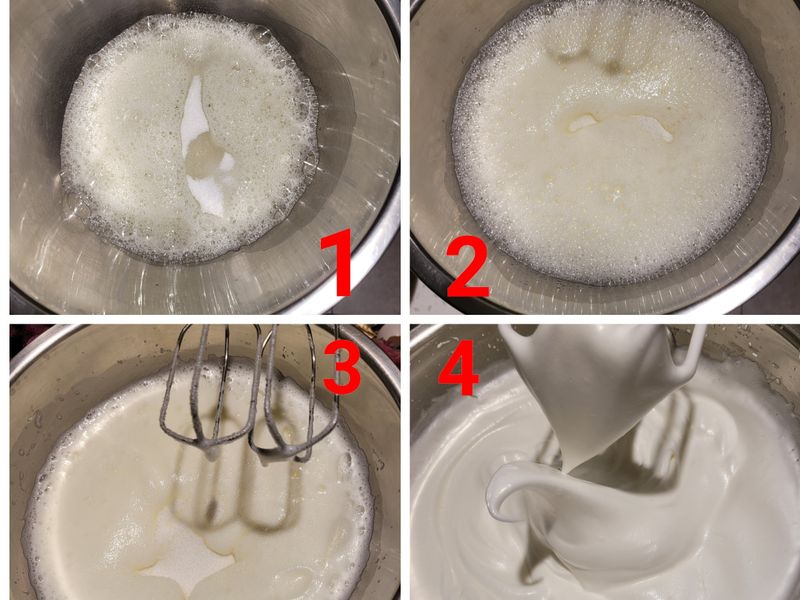 1
2
3
4