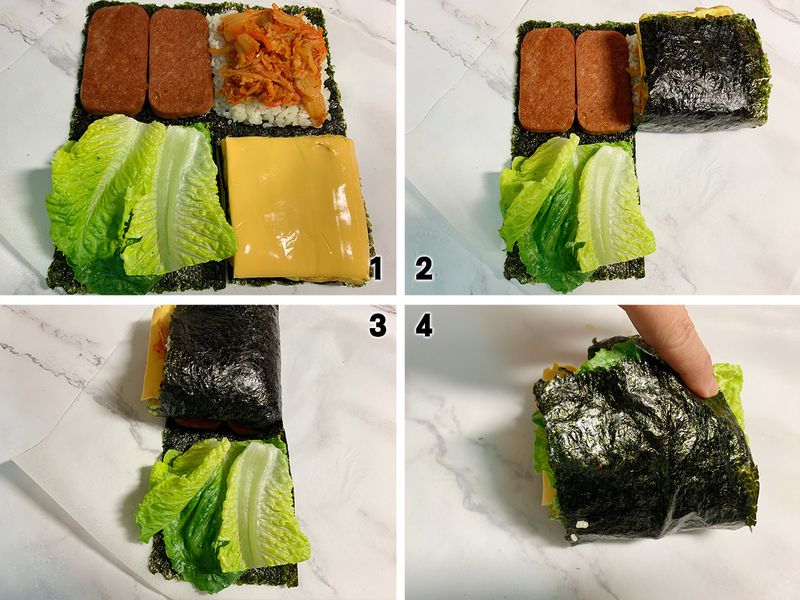 1
2
3
4