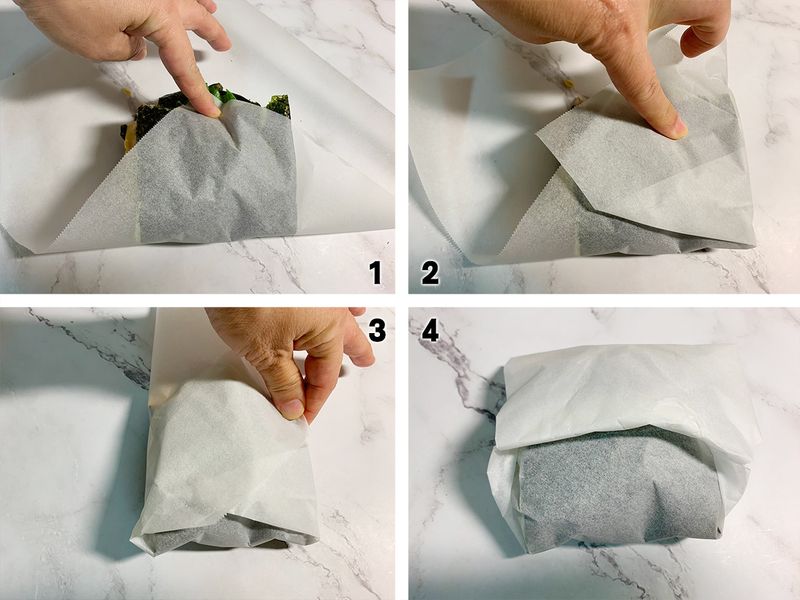 1

2

3

4