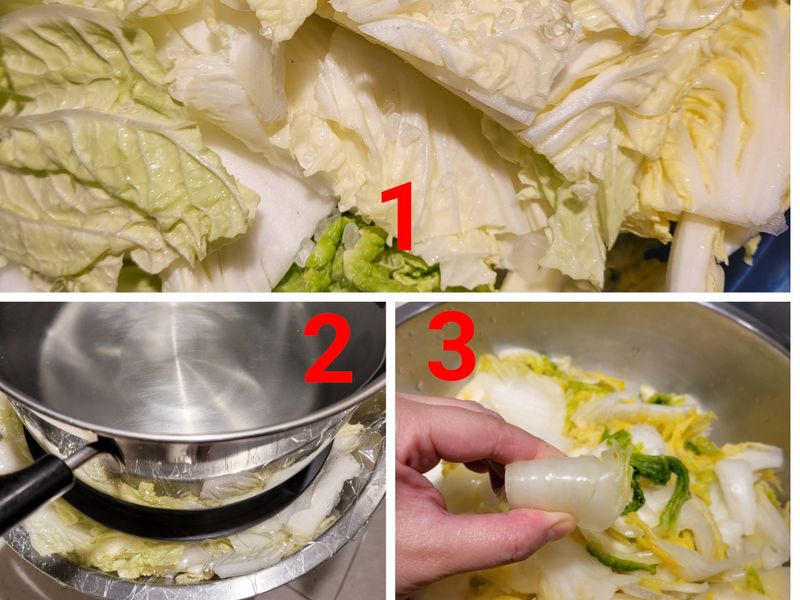 1
2
3