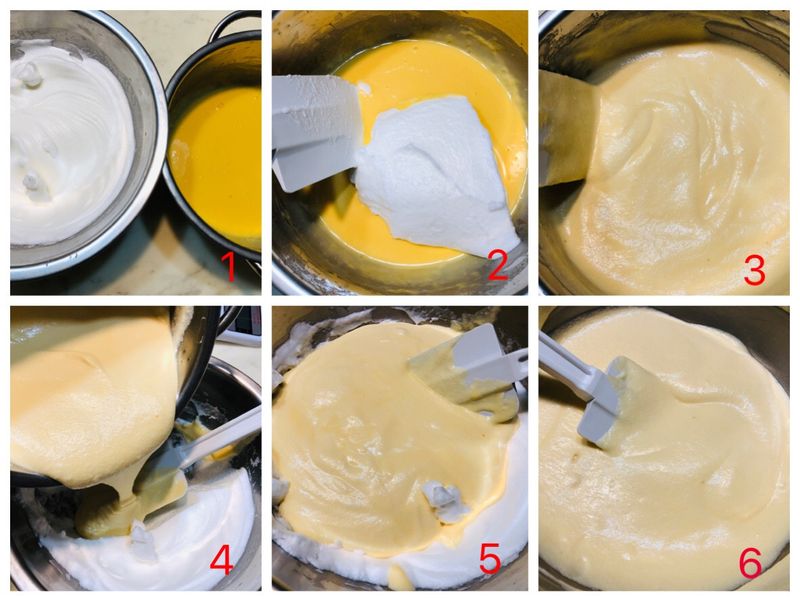 1
2
3
4
5
6