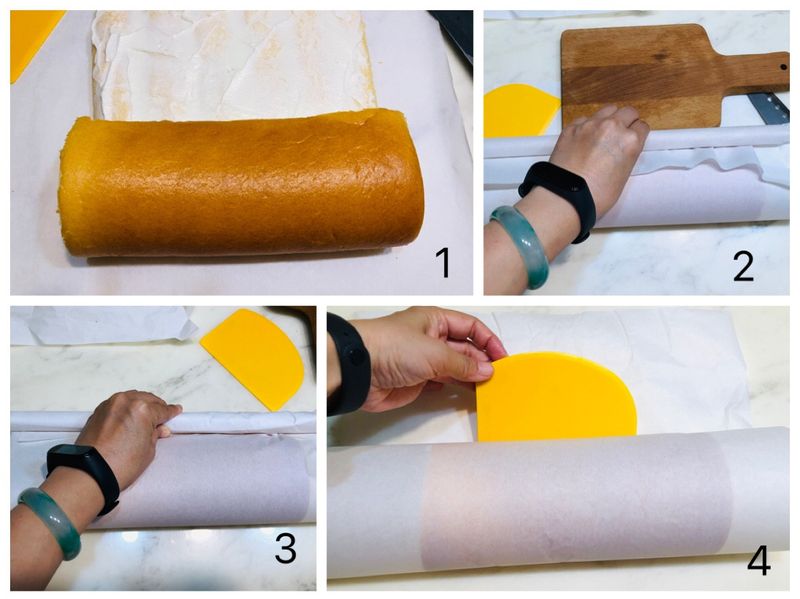 1
2
3
4