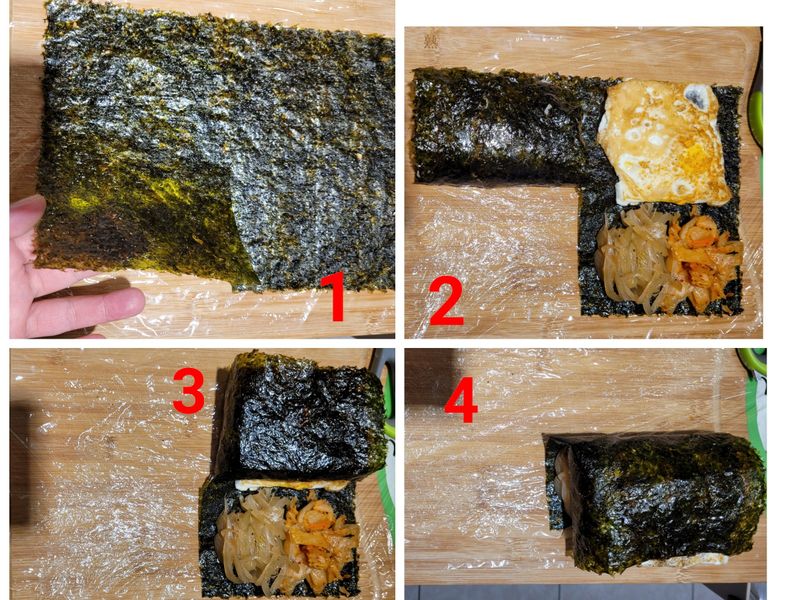 1

2

3

4