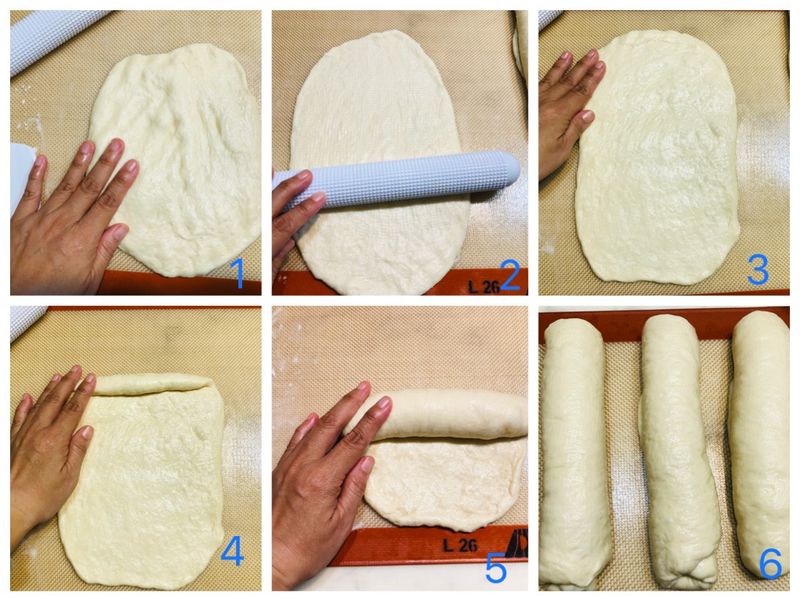 1
L 26
2
3
4
L 26
5
6