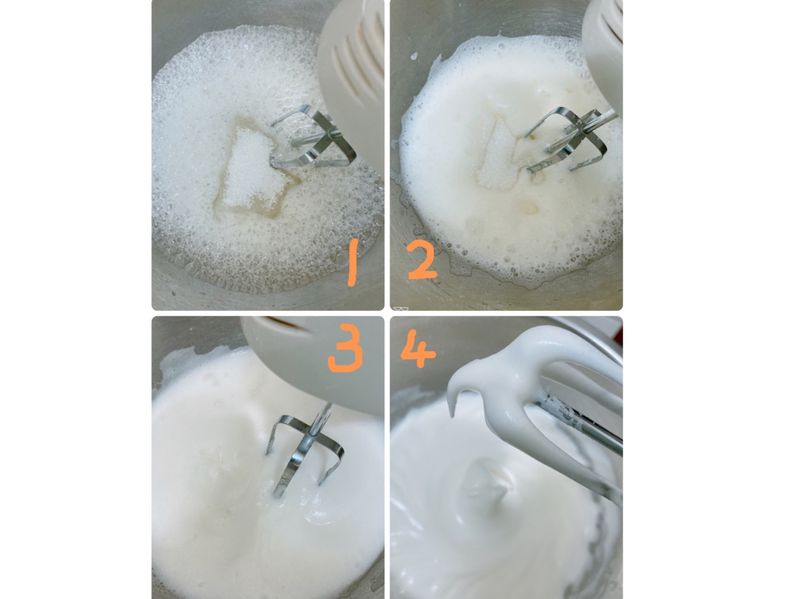 1
2
3
4