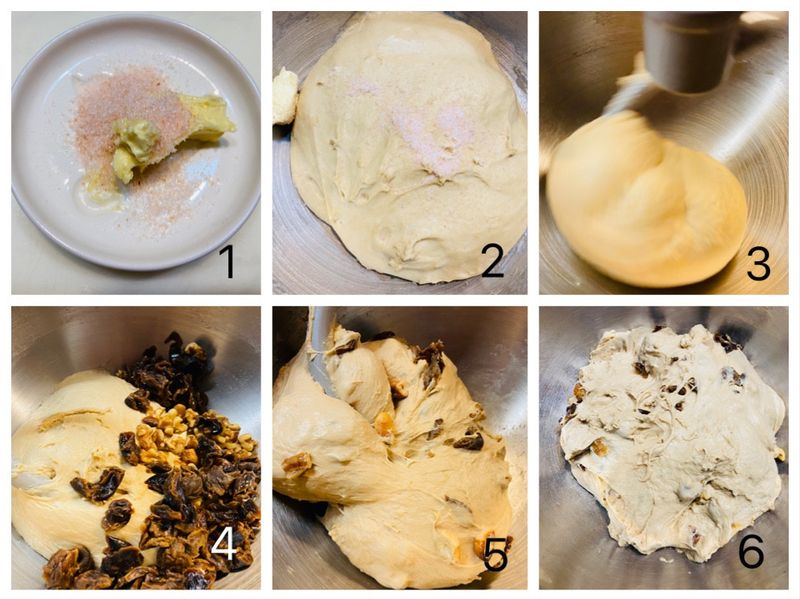 1
2
3
4
5
6