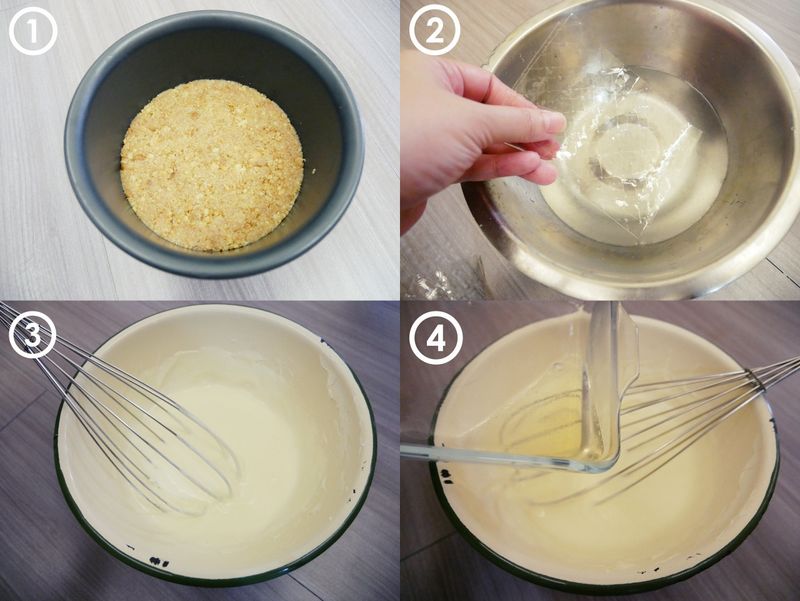 ①
②
③
④