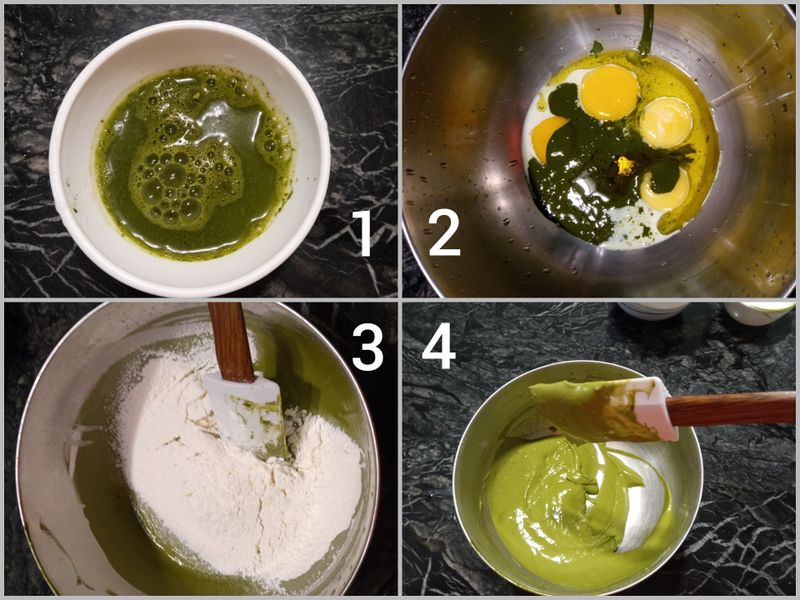 1
2
3
4