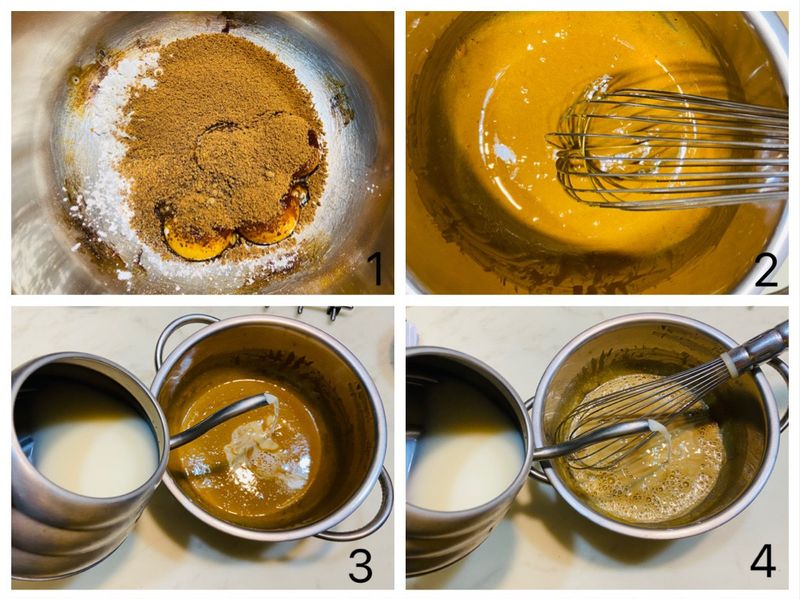 1
2
3
4