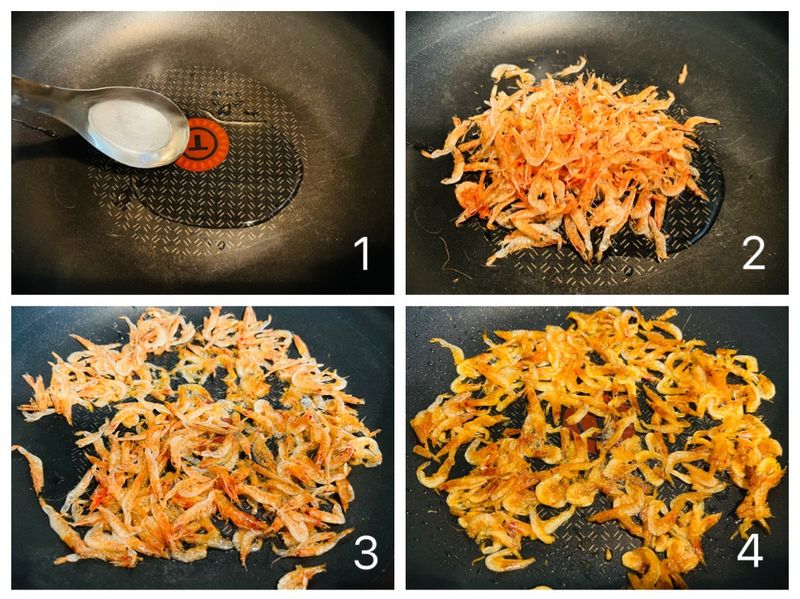 T
1
2
3
4