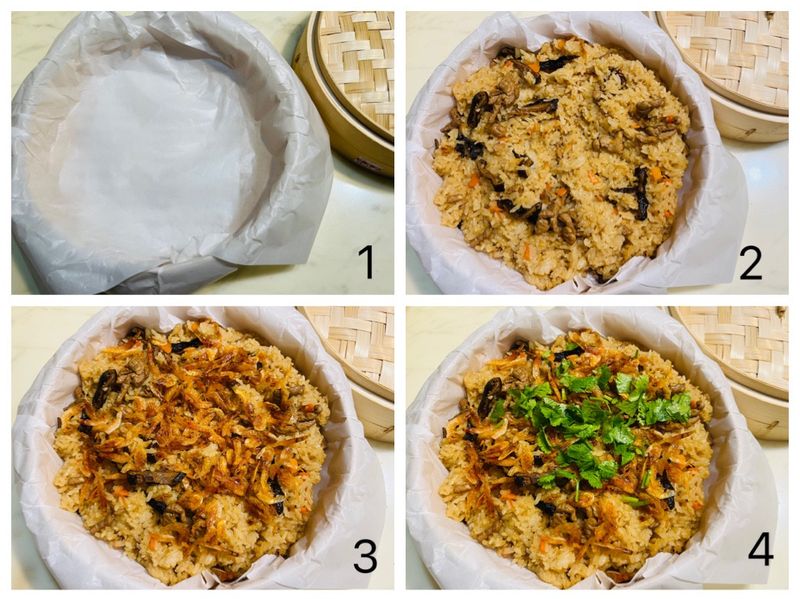 1
2
3
4