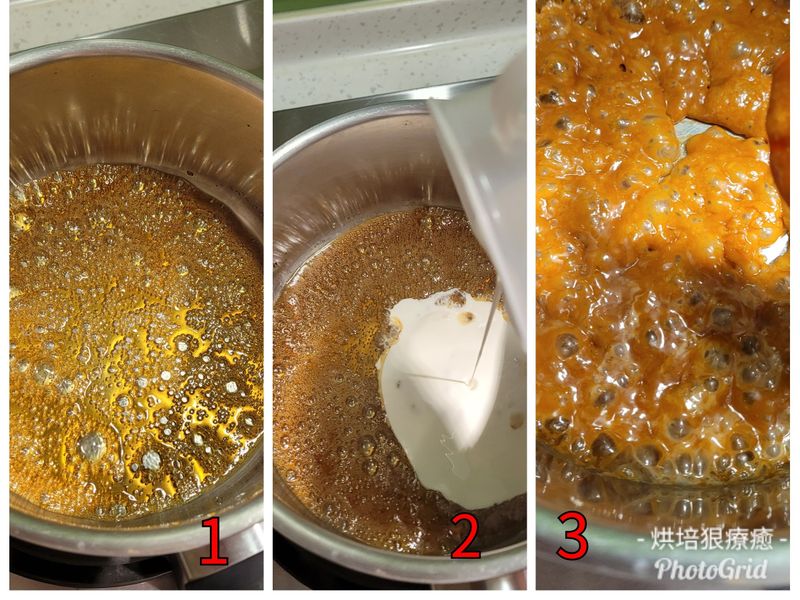 1

2

3

- 烘培狠療癒 -
PhotoGrid