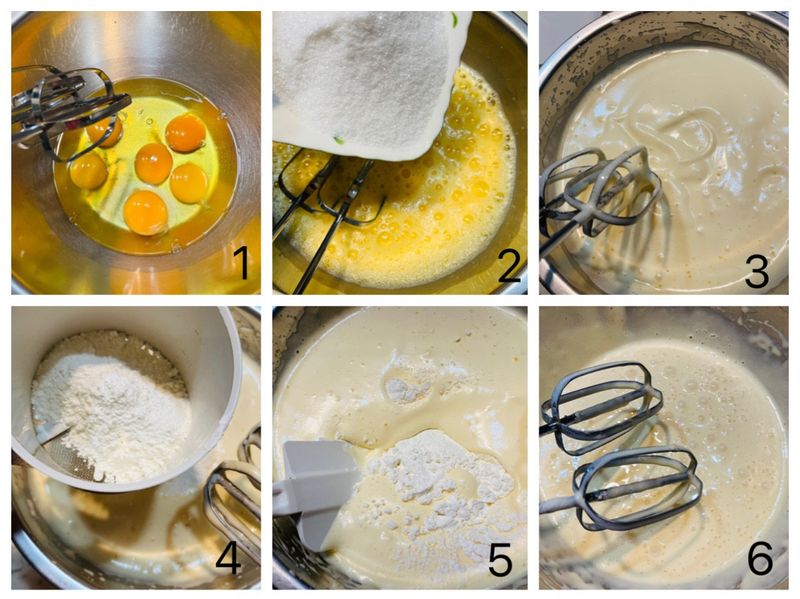 1
2
3
4
5
6