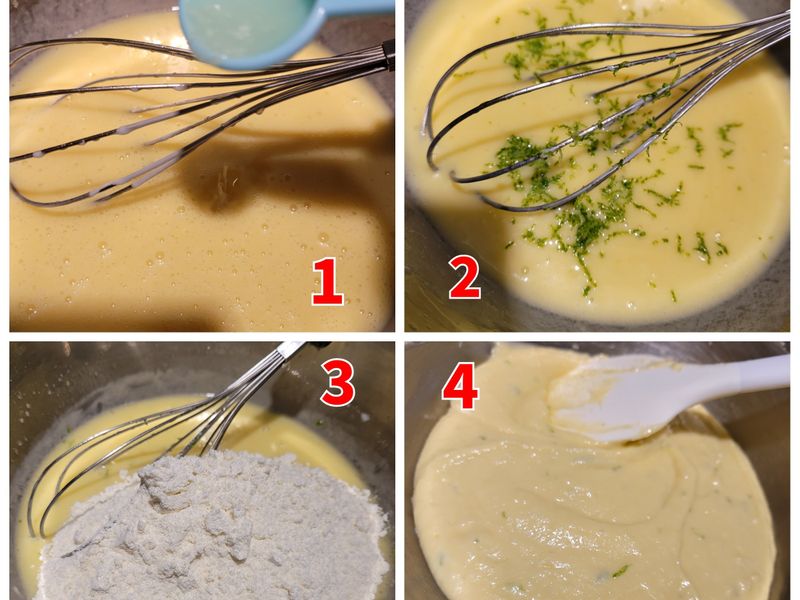 1
2
3
4