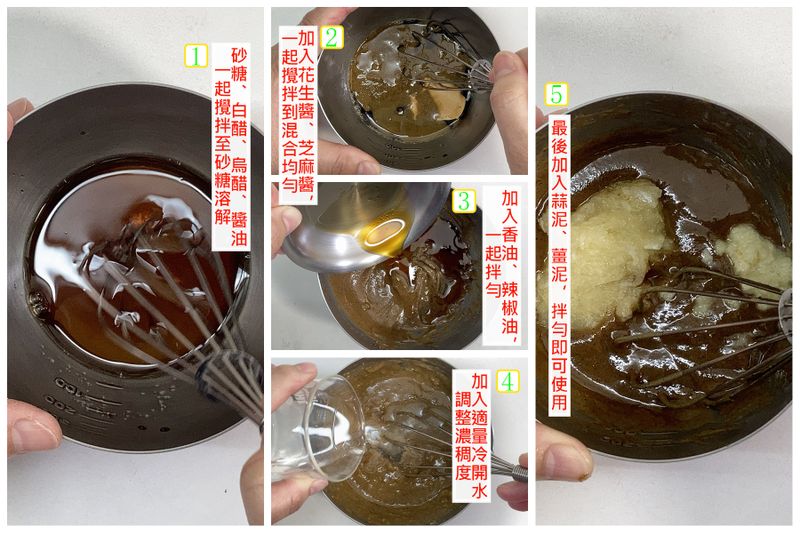 1
砂糖、白醋、烏醋、醬油一起攪拌至砂糖溶解

2
加入花生醬、芝麻醬，一起攪拌到混合均勻

3
加入香油、辣椒油，一起拌勻

4
加入適量冷開水調整濃稠度

5
最後加入蒜泥、薑泥，拌勻即可使用