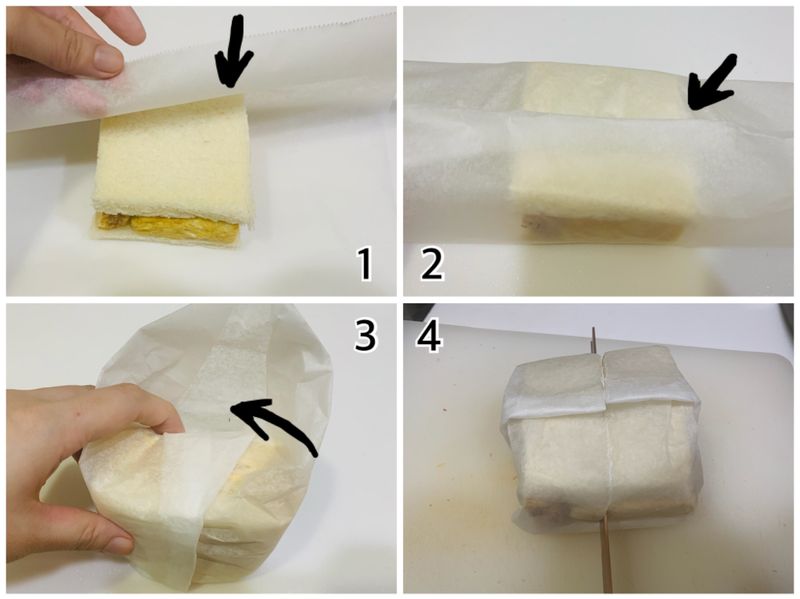 1
2
3
4