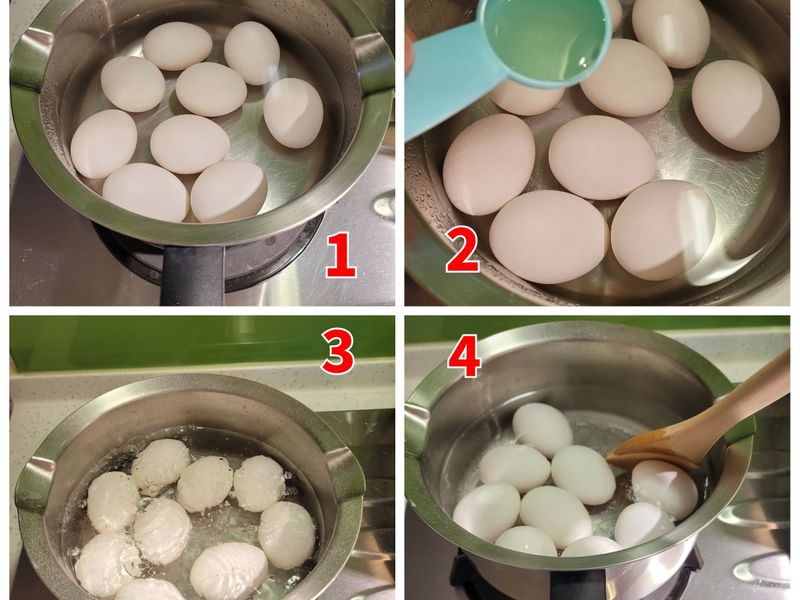 1
2
3
4