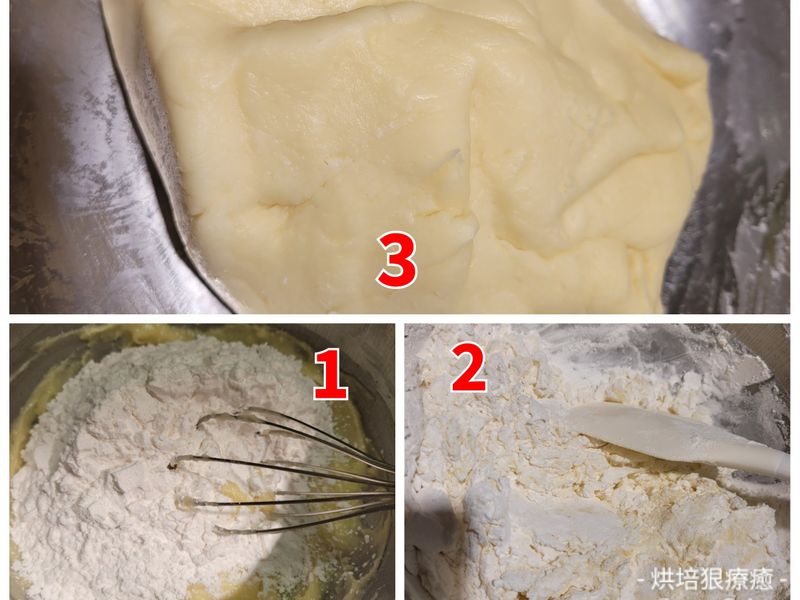 3

1

2

- 烘培狠療癒 -