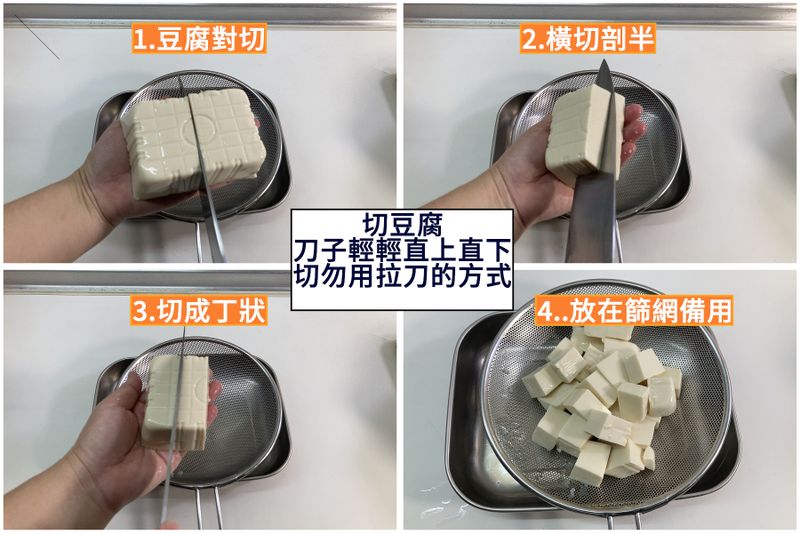 1.豆腐對切

2.橫切剖半

切豆腐
刀子輕輕直上直下
切勿用拉刀的方式

3.切成丁狀

4..放在篩網備用