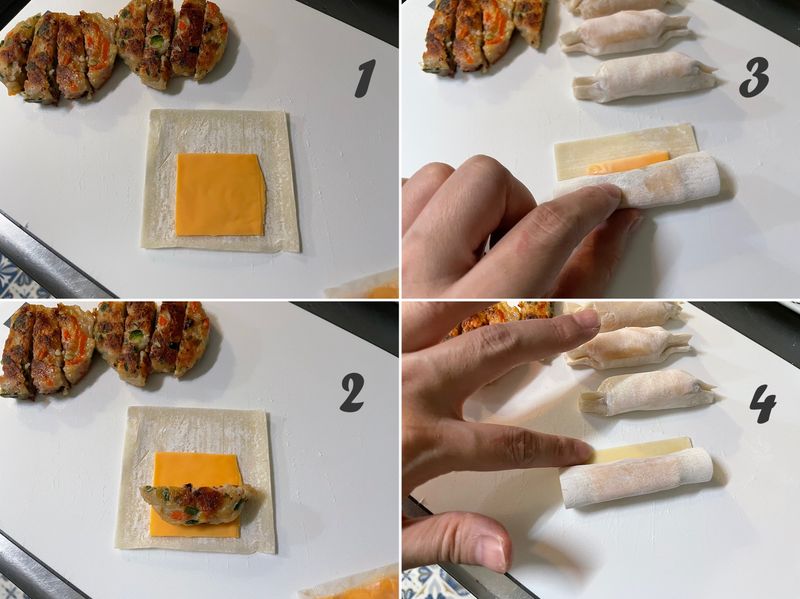 1

3

2

4