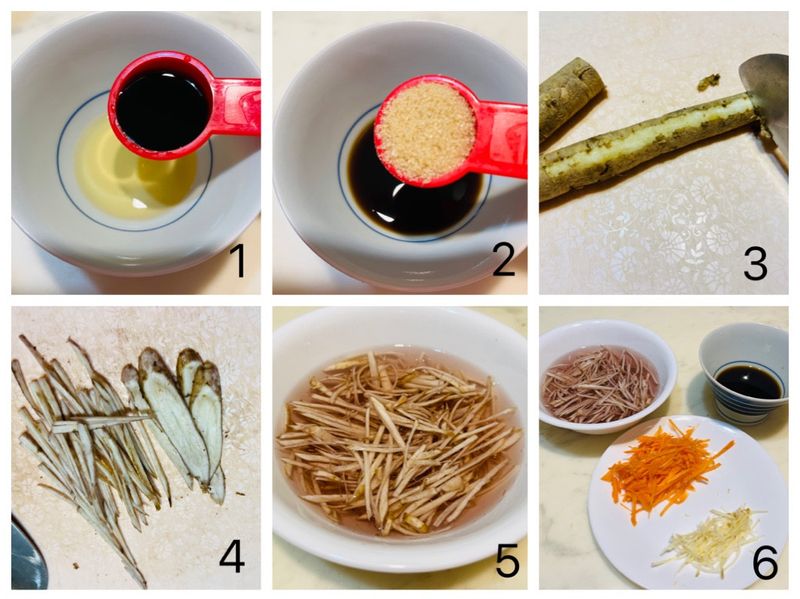 1
2
3
4
5
6