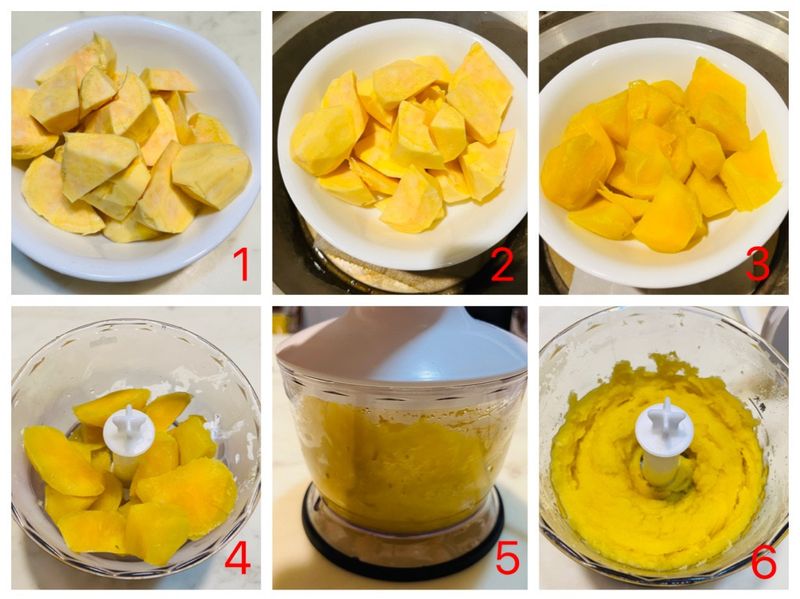 1
2
3
4
5
6