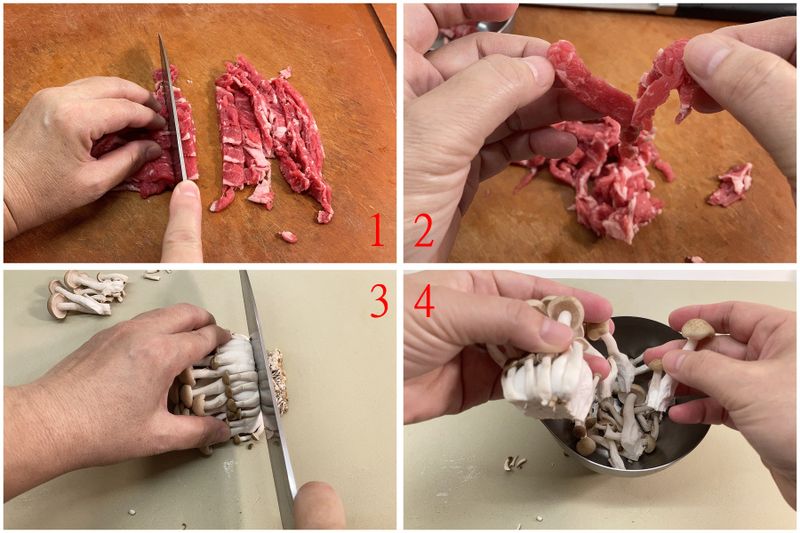 1
2
3
4