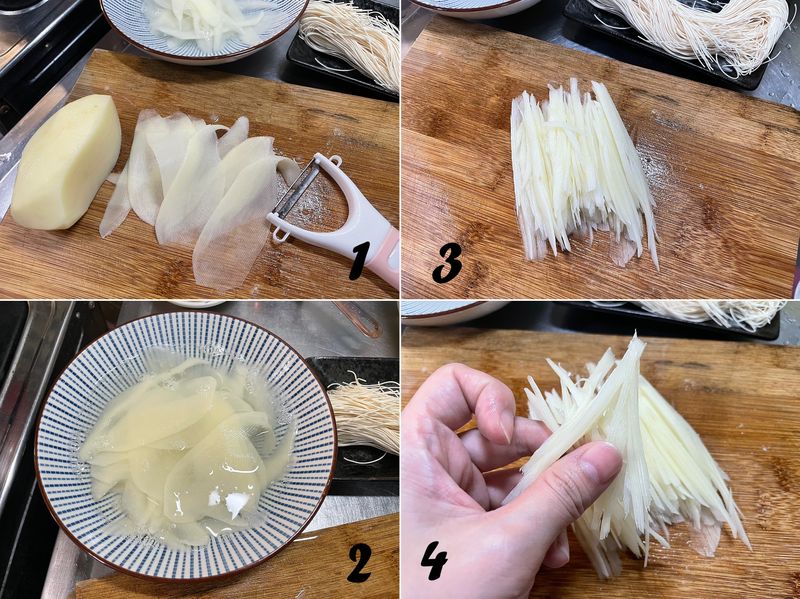 1

3

2

4