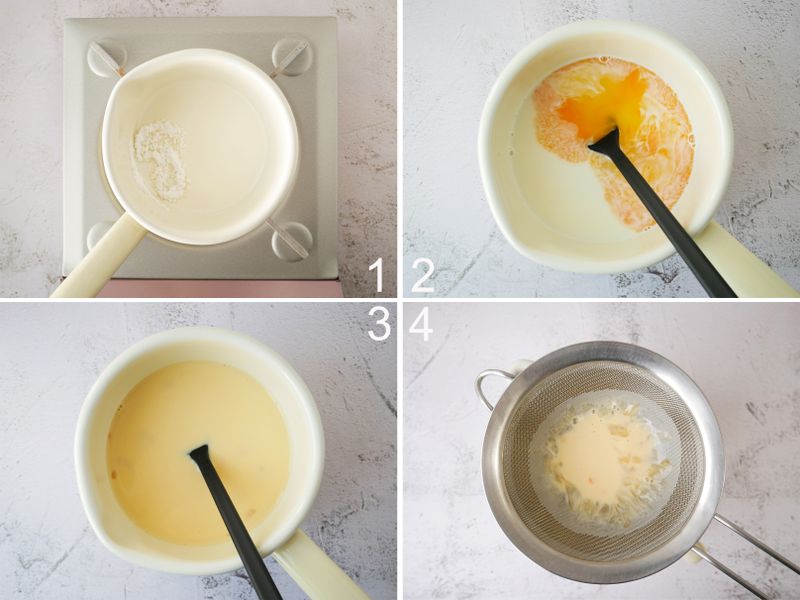 1 2
3 4