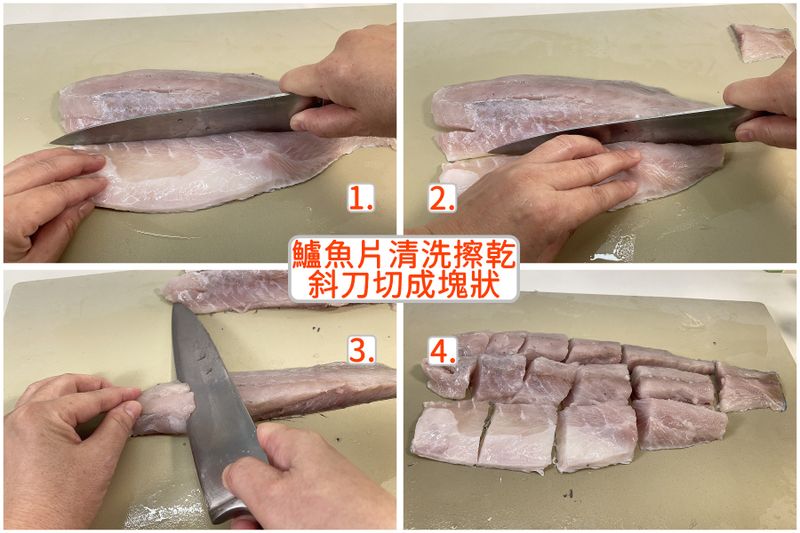 1.

2.

鱸魚片清洗擦乾
斜刀切成塊狀

3.

4.